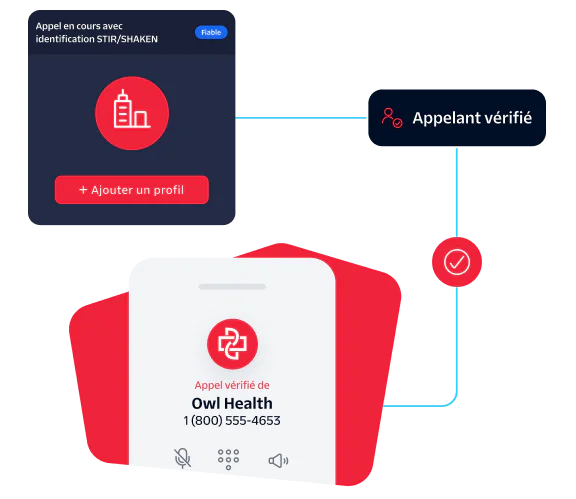 Appel en cours avec identification STIR/SHAKEN

Fiable

+ Ajouter un profil

Appelant vérifié

Appel vérifié de

Owl Health

1 (800) 555-4653