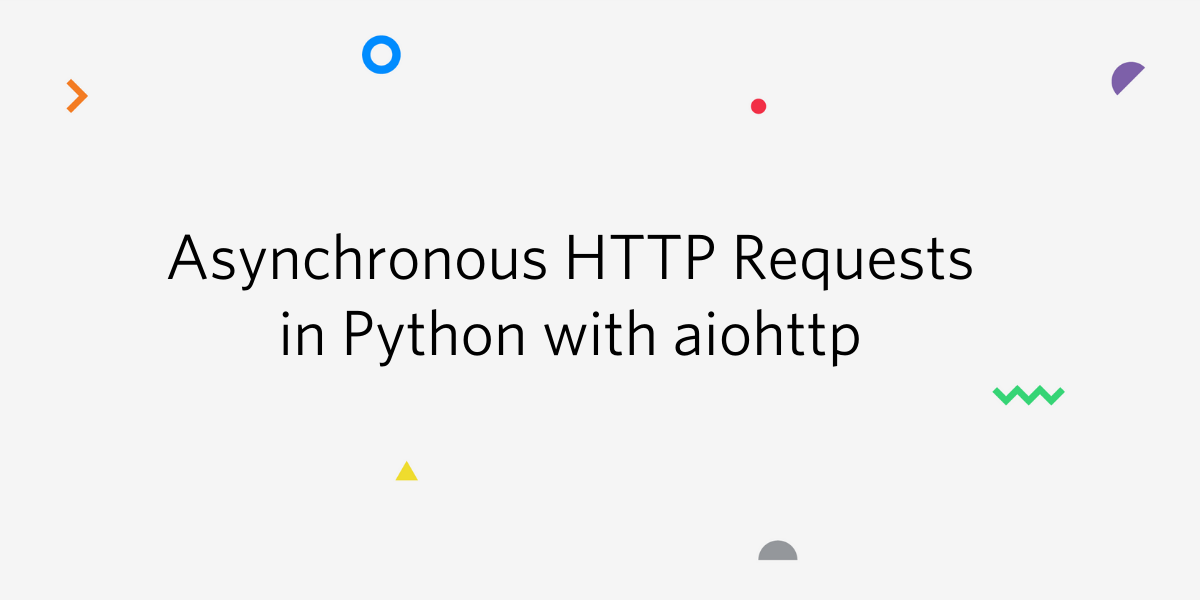 Asynchronous HTTP Requests in Python with aiohttp