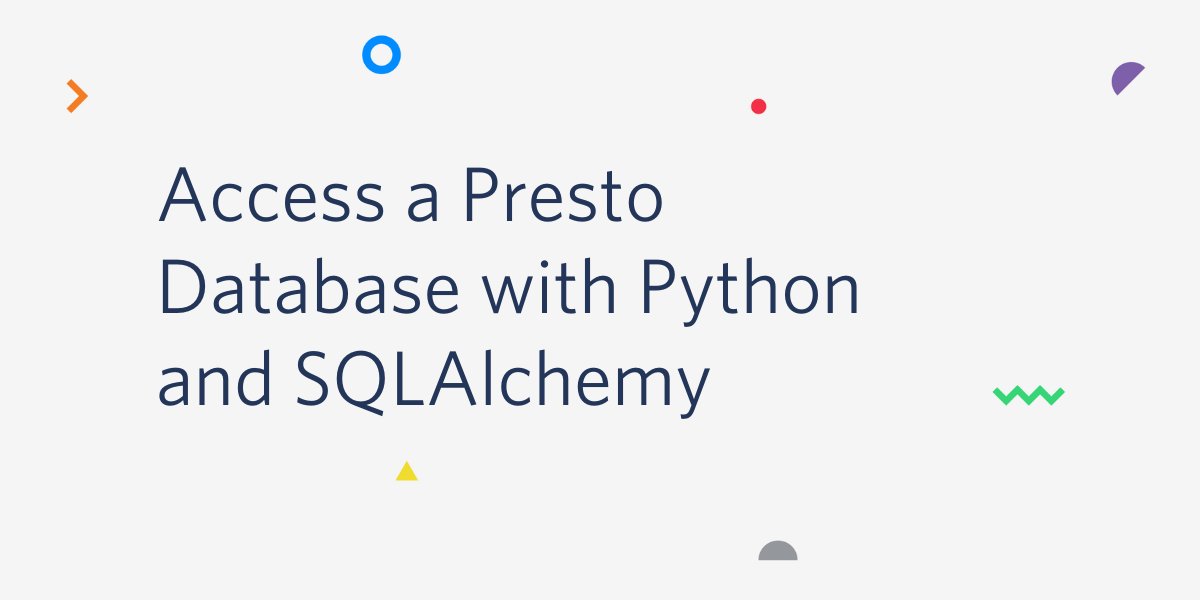 Access a Presto Database with Python and SQLAlchemy